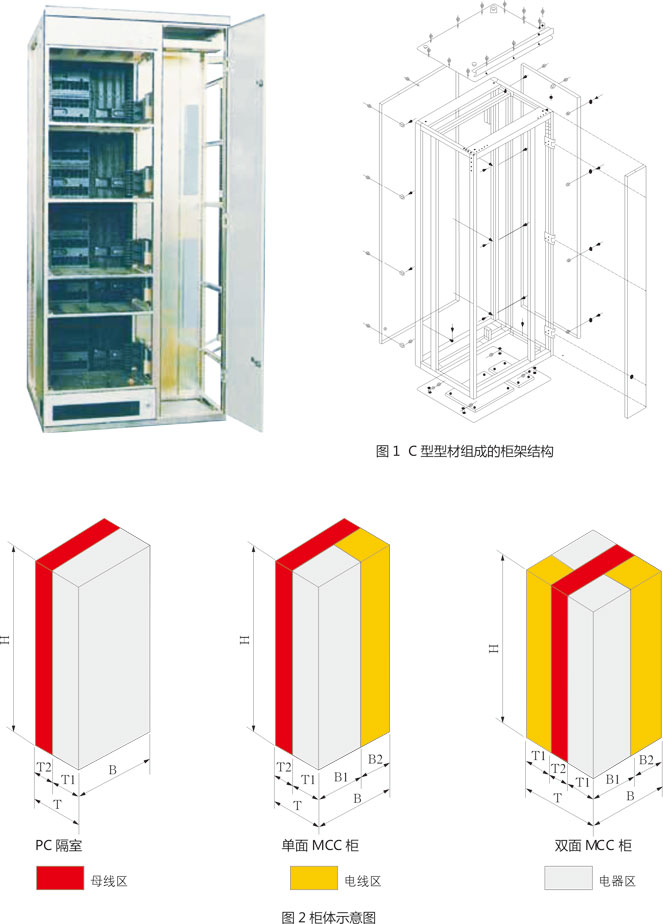 图 1 C 型型材组成的柜架结构

H
T2
T1
B
T
PC 隔室

H
T2
T1
B1
B2
T
B
单面 MCC 柜

H
T1
T2
T1
B1
B2
T
B
双面 MCC 柜

母线区
电线区
电器区

图 2 柜体示意图